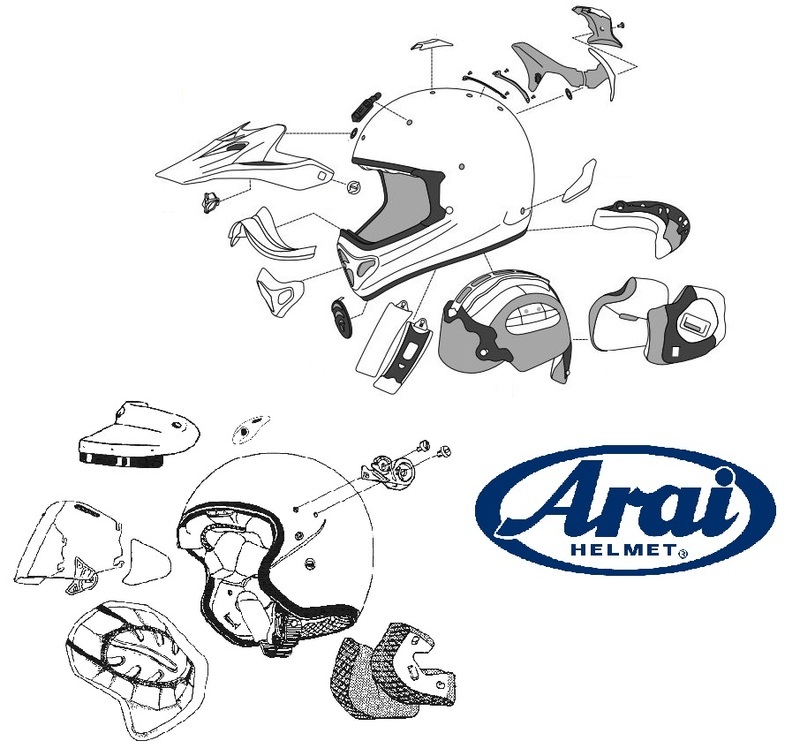 Arai
HELMET®